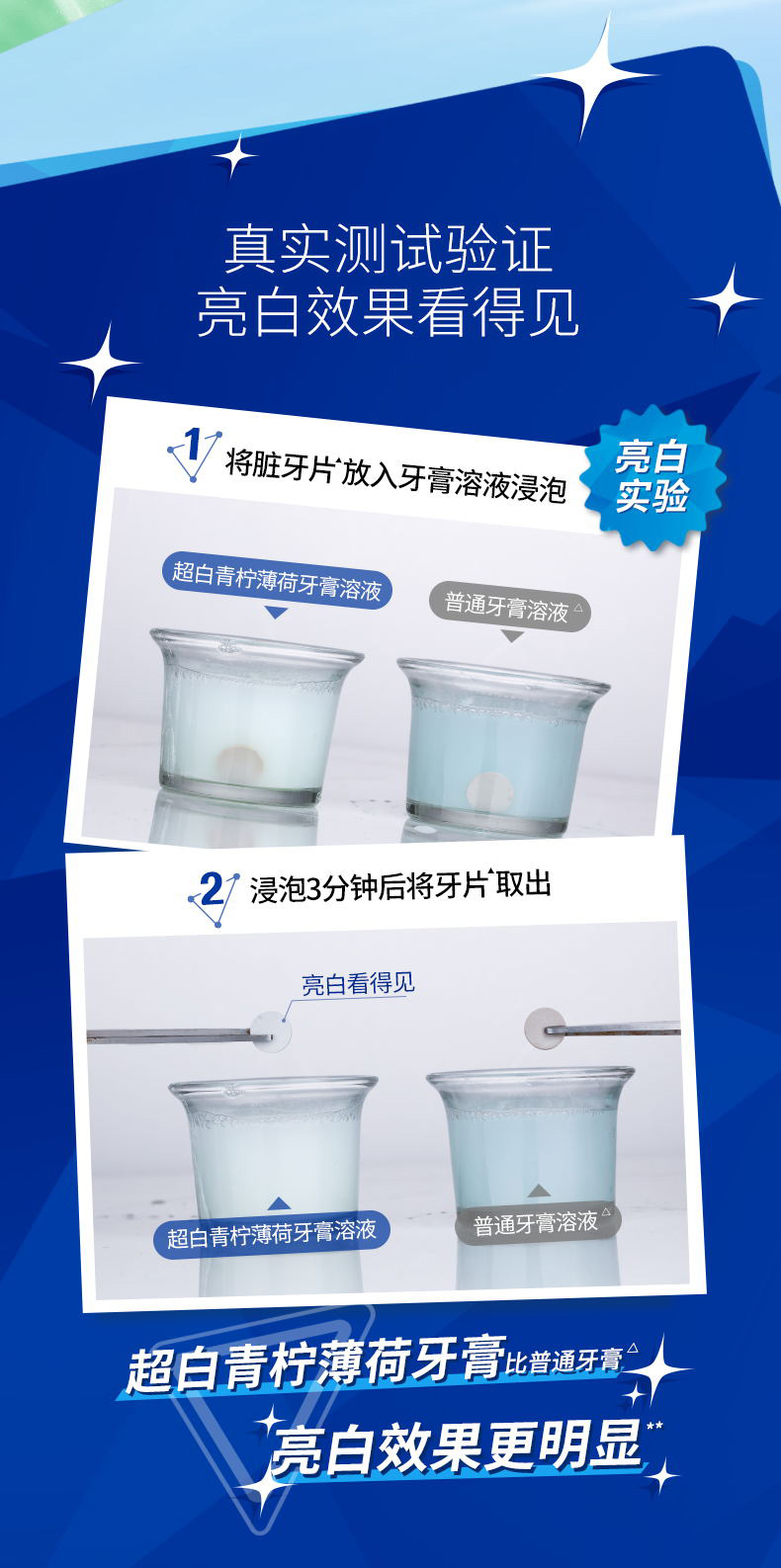 真实测试验证
亮白效果看得见

亮白实验

1 将脏牙片*放入牙膏溶液浸泡

超白青柠薄荷牙膏溶液
普通牙膏溶液△

2 浸泡3分钟后将牙片*取出

亮白看得见

超白青柠薄荷牙膏溶液
普通牙膏溶液△

超白青柠薄荷牙膏比普通牙膏△
亮白效果更明显**