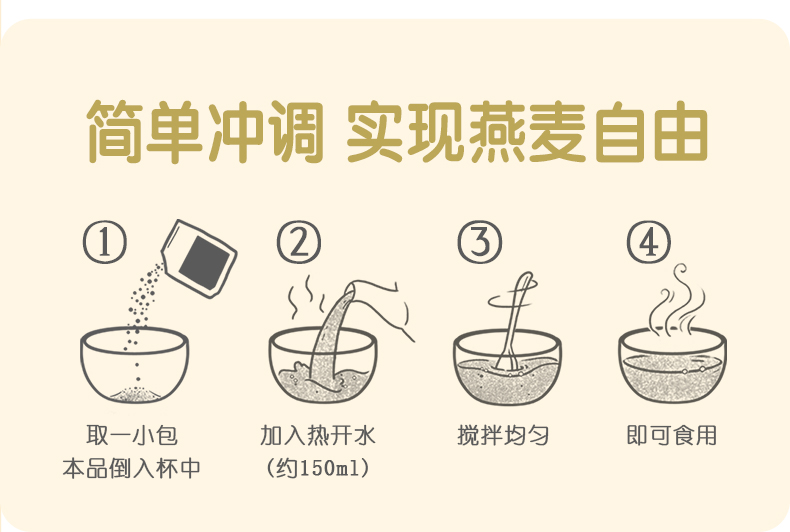 简单冲调 实现燕麦自由

①
取一小包
本品倒入杯中

②
加入热开水
(约150ml)

③
搅拌均匀

④
即可食用